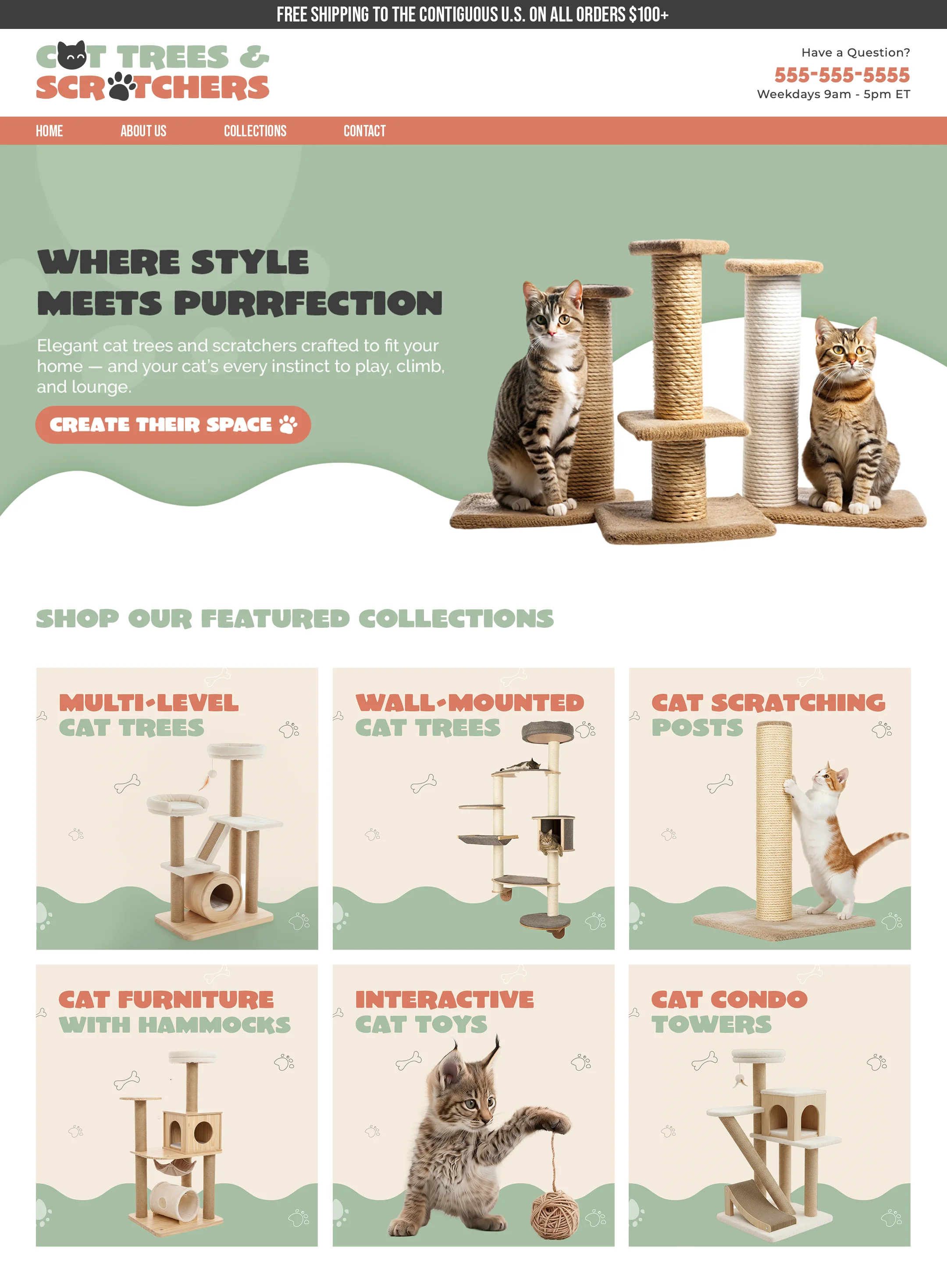 FREE SHIPPING TO THE CONTIGUOUS U.S. ON ALL ORDERS $100+

CAT TREES & SCRATCHERS

Have a Question?
555-555-5555
Weekdays 9am - 5pm ET

HOME ABOUT US COLLECTIONS CONTACT

WHERE STYLE MEETS PURRFECTION

Elegant cat trees and scratchers crafted to fit your home — and your cat's every instinct to play, climb, and lounge.

CREATE THEIR SPACE

SHOP OUR FEATURED COLLECTIONS

MULTI-LEVEL CAT TREES

WALL-MOUNTED CAT TREES

CAT SCRATCHING POSTS

CAT FURNITURE WITH HAMMOCKS

INTERACTIVE CAT TOYS

CAT CONDO TOWERS